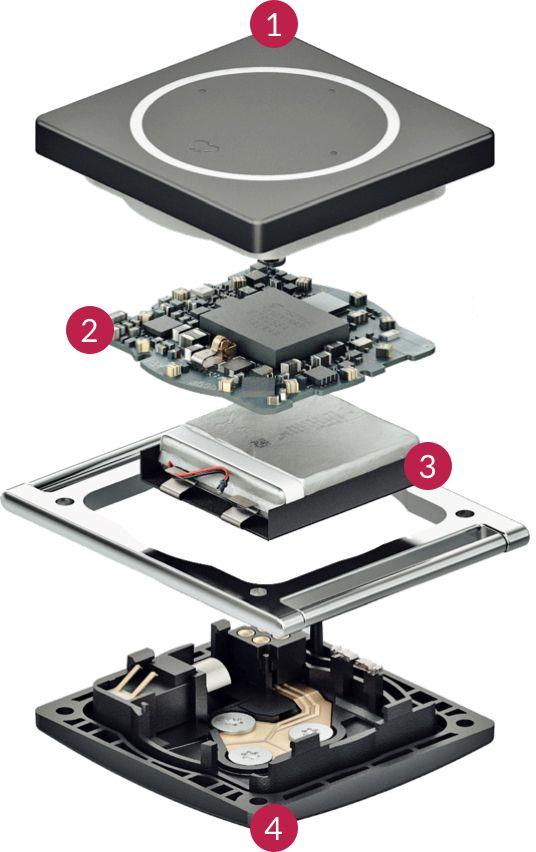 1
2
3
4