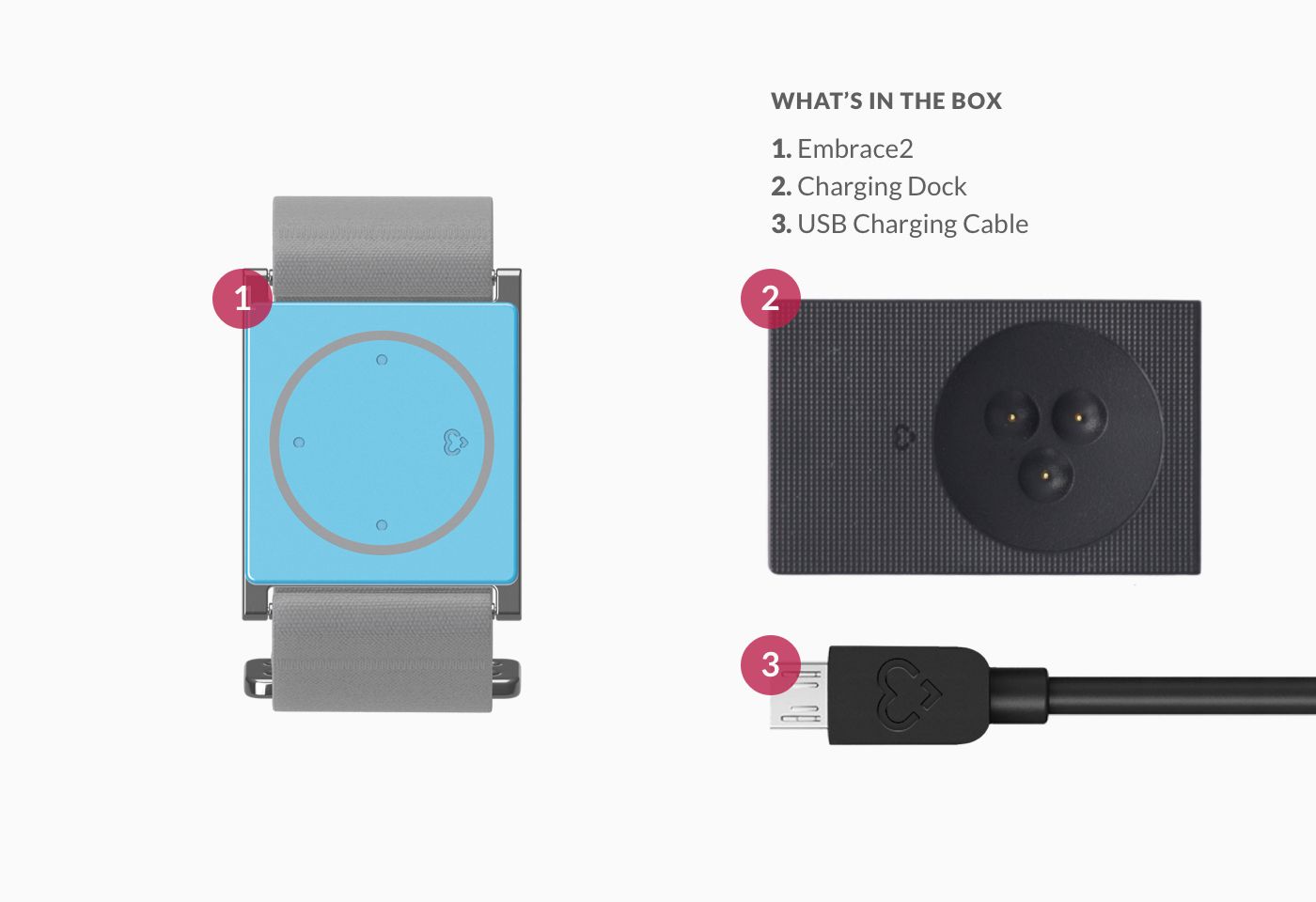 WHAT'S IN THE BOX

1. Embrace2
2. Charging Dock
3. USB Charging Cable

1

2

3