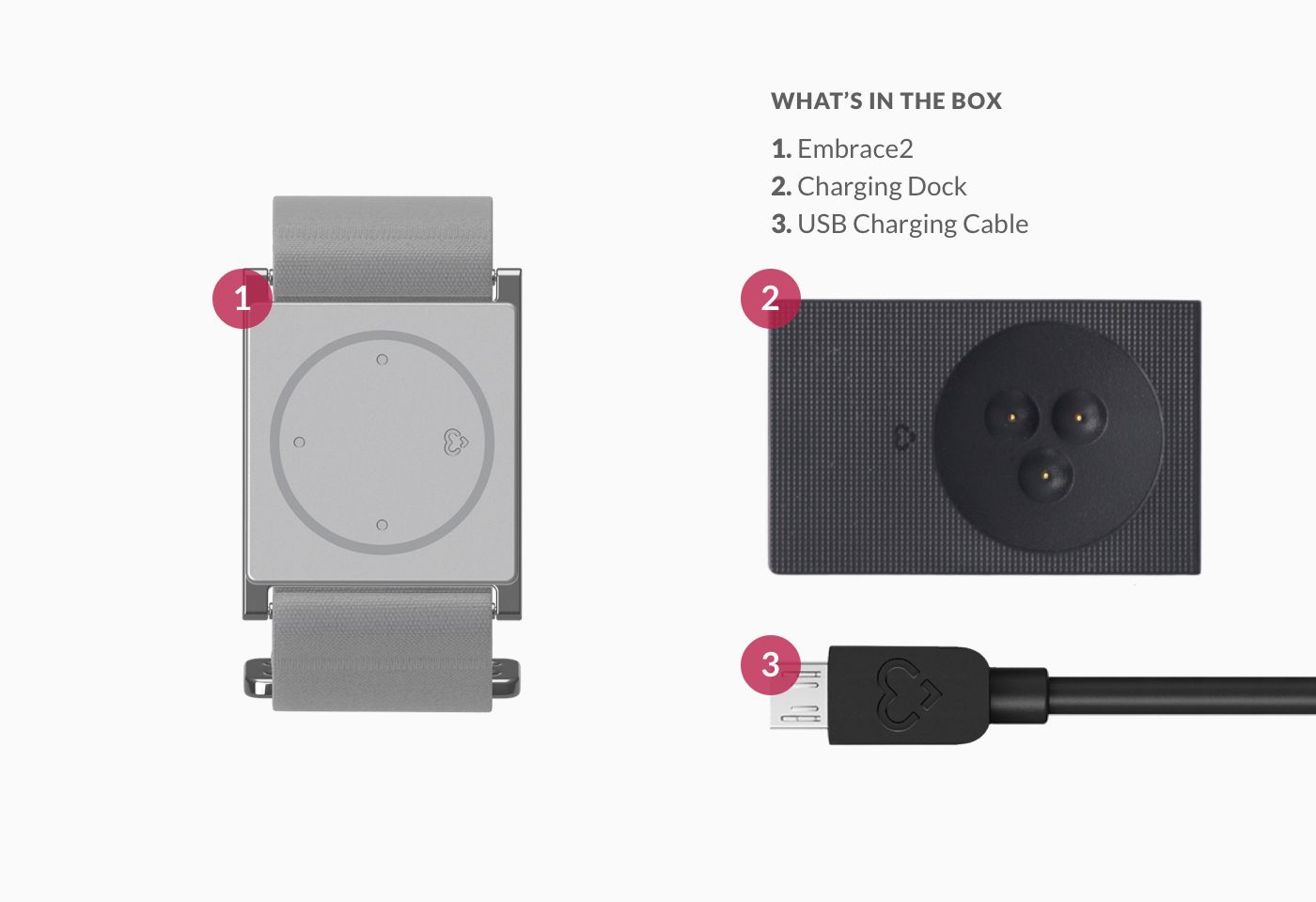 WHAT'S IN THE BOX

1. Embrace2
2. Charging Dock
3. USB Charging Cable

1

2

3